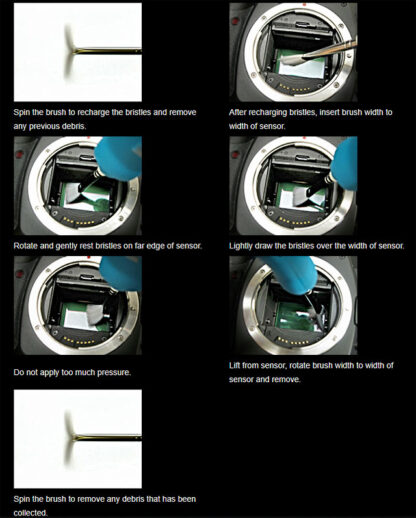 Spin the brush to recharge the bristles and remove any previous debris.

After recharging bristles, insert brush width to width of sensor.

Rotate and gently rest bristles on far edge of sensor.

Lightly draw the bristles over the width of sensor.

Do not apply too much pressure.

Lift from sensor, rotate brush width to width of sensor and remove.

Spin the brush to remove any debris that has been collected.